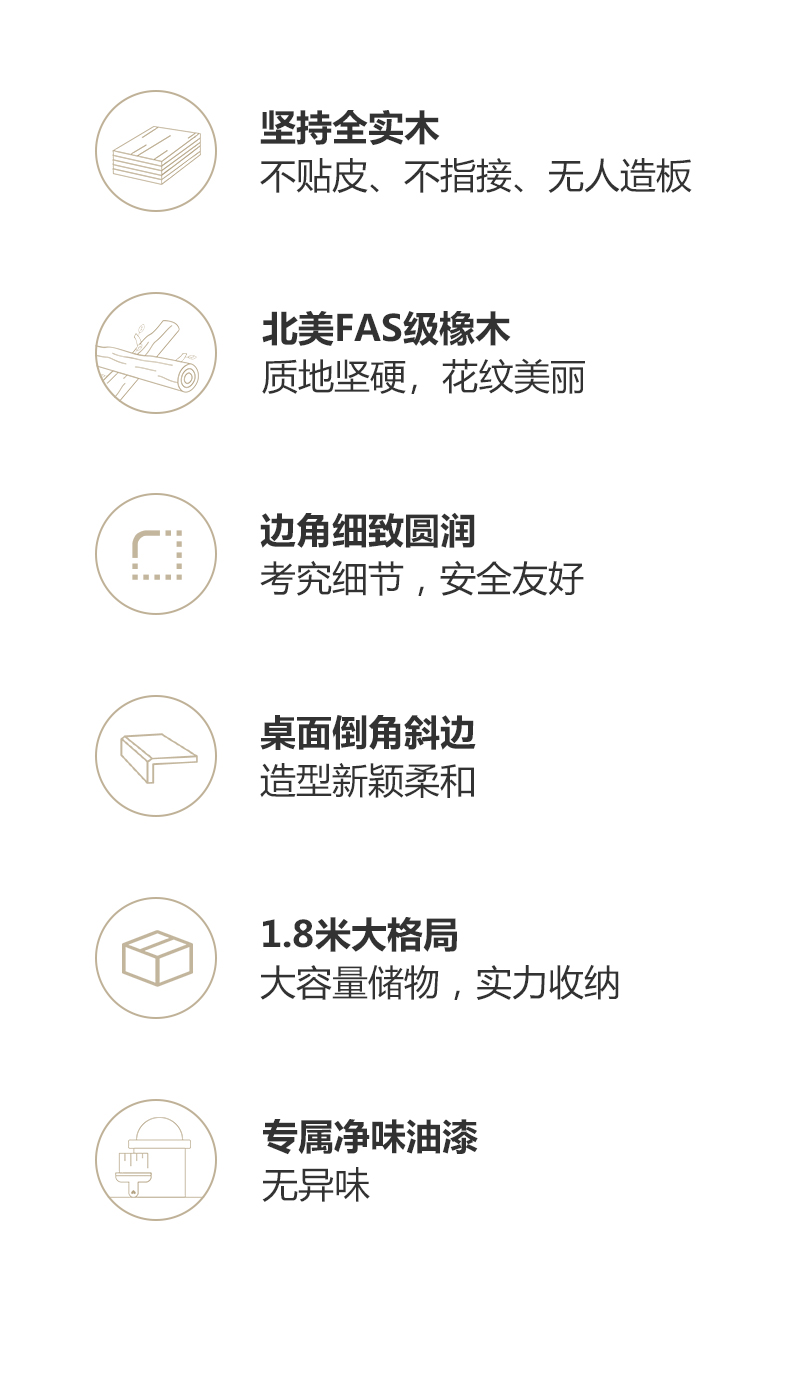 坚持全实木
不贴皮、不指接、无人造板

北美FAS级橡木
质地坚硬，花纹美丽

边角细致圆润
考究细节，安全友好

桌面倒角斜边
造型新颖柔和

1.8米大格局
大容量储物，实力收纳

专属净味油漆
无异味